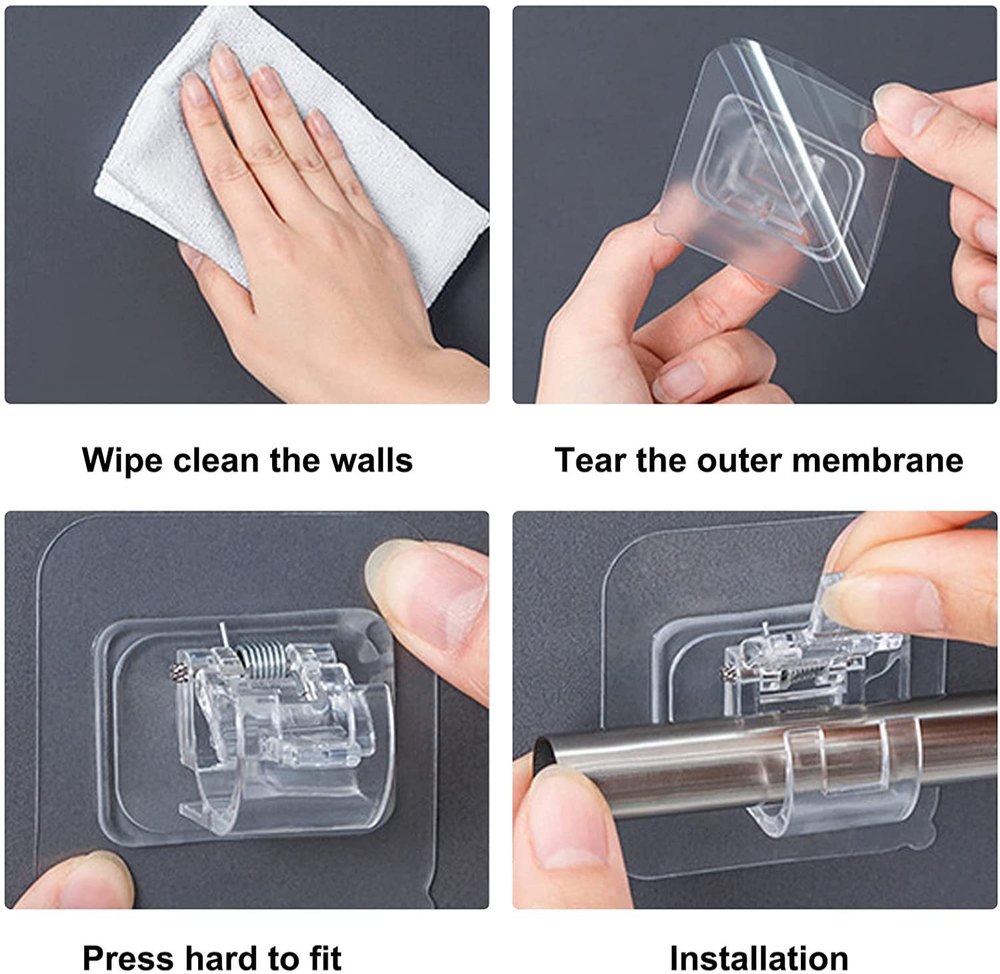 Wipe clean the walls

Tear the outer membrane

Press hard to fit

Installation